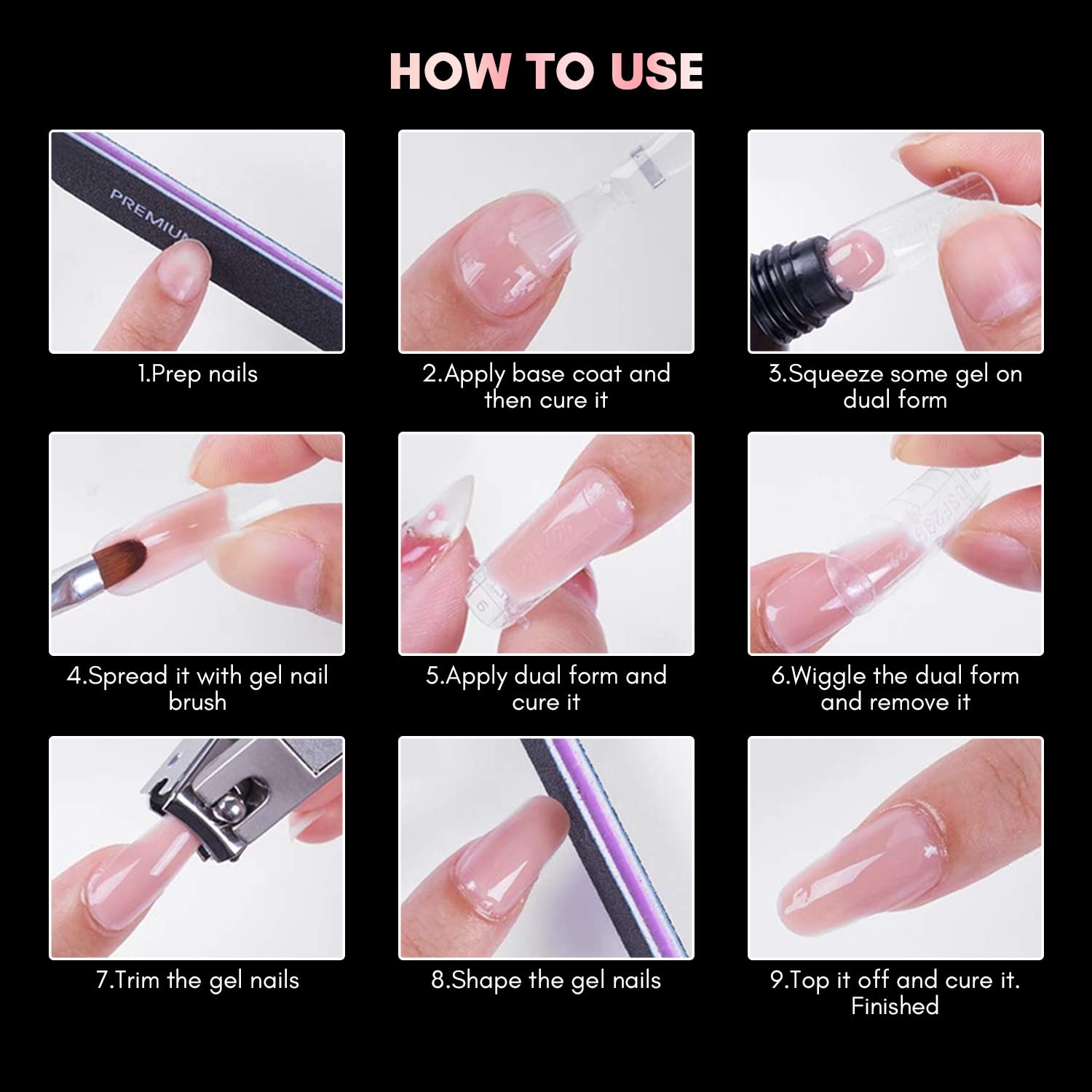 HOW TO USE

PREMIUM

1.Prep nails

2.Apply base coat and then cure it

3.Squeeze some gel on dual form

4.Spread it with gel nail brush

5.Apply dual form and cure it

6.Wiggle the dual form and remove it

7.Trim the gel nails

8.Shape the gel nails

9.Top it off and cure it. Finished