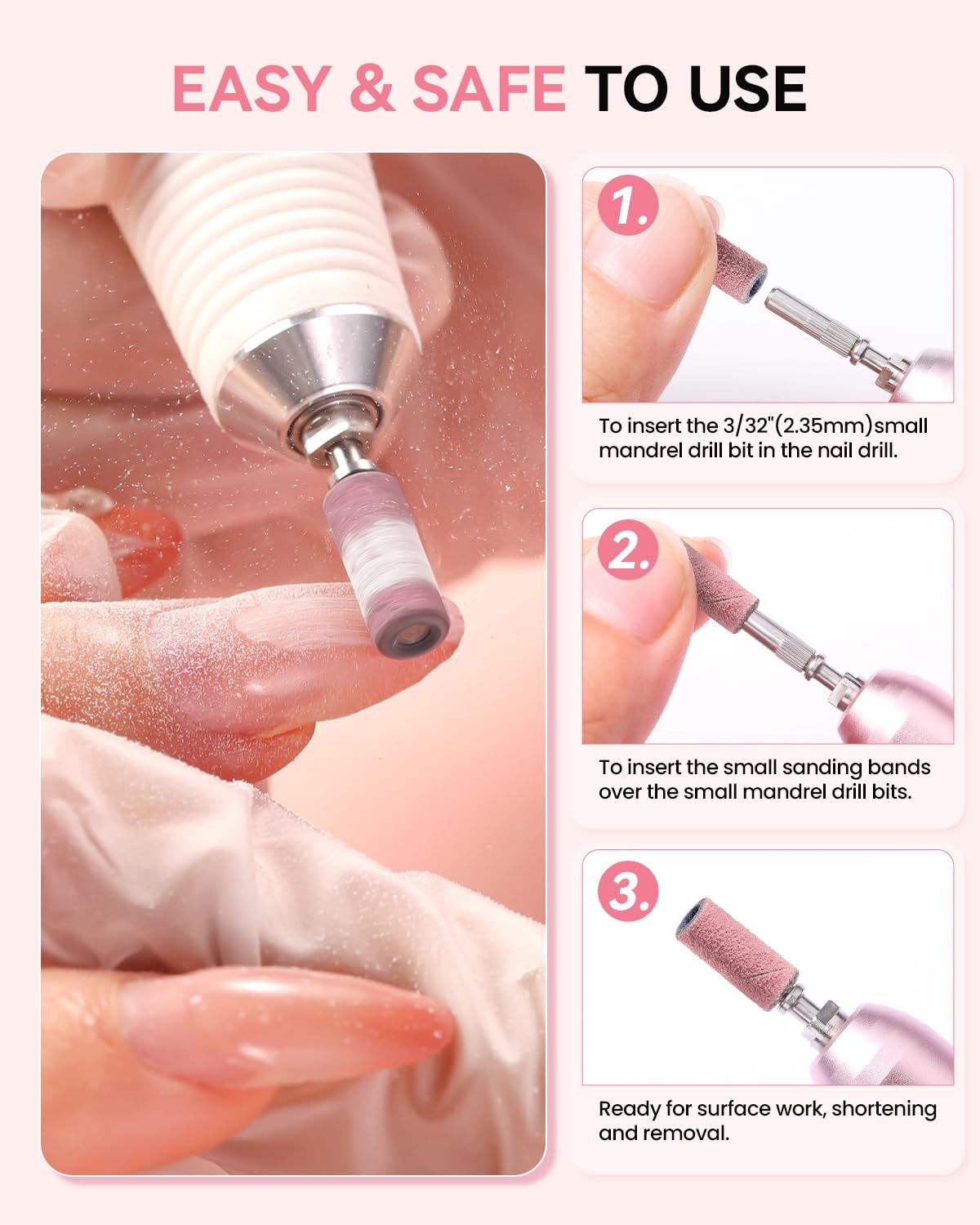 EASY & SAFE TO USE

1.

To insert the 3/32"(2.35mm)small mandrel drill bit in the nail drill.

2.

To insert the small sanding bands over the small mandrel drill bits.

3.

Ready for surface work, shortening and removal.