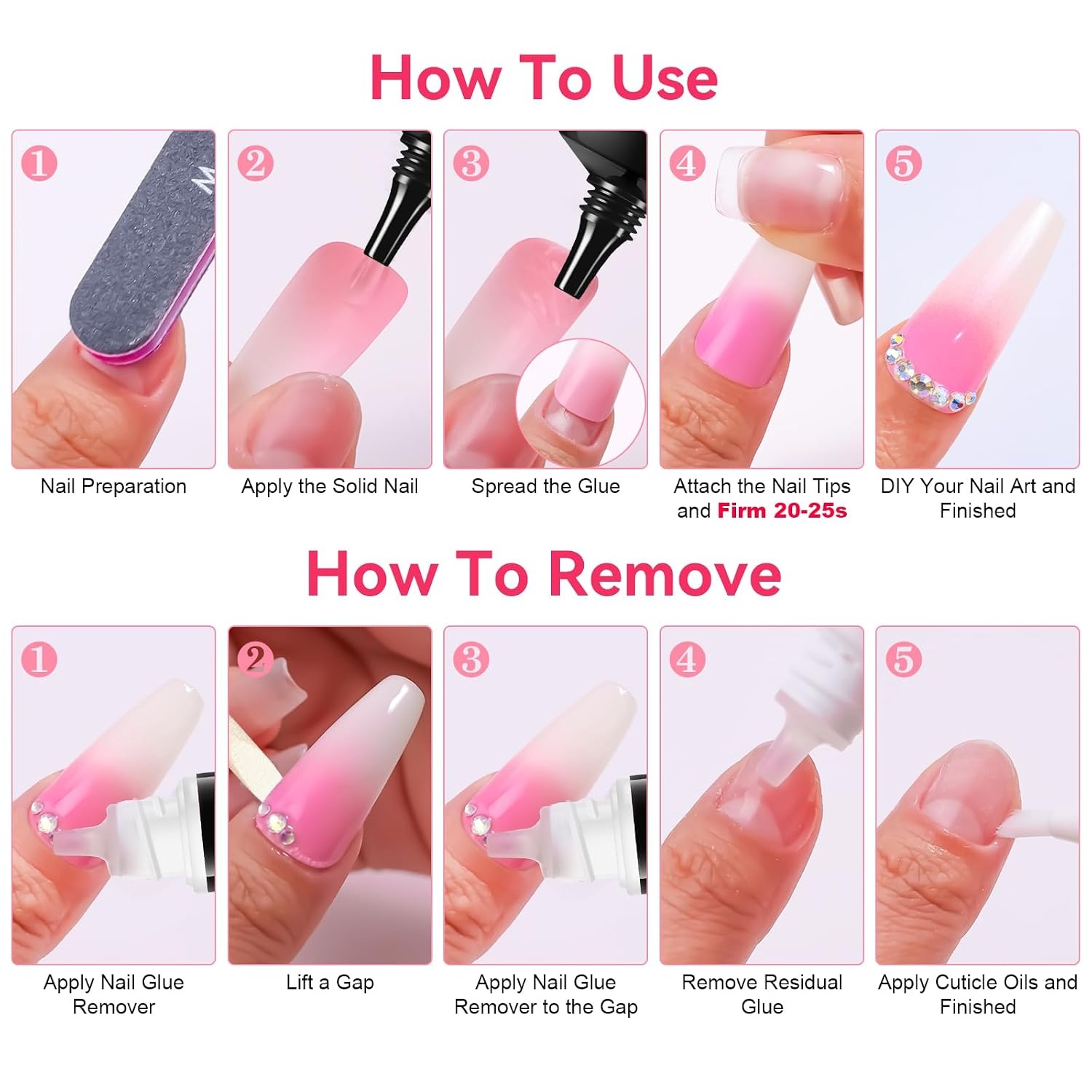 How To Use

1
Nail Preparation

2
Apply the Solid Nail

3
Spread the Glue

4
Attach the Nail Tips and Firm 20-25s

5
DIY Your Nail Art and Finished

How To Remove

1
Apply Nail Glue Remover

2
Lift a Gap

3
Apply Nail Glue Remover to the Gap

4
Remove Residual Glue

5
Apply Cuticle Oils and Finished