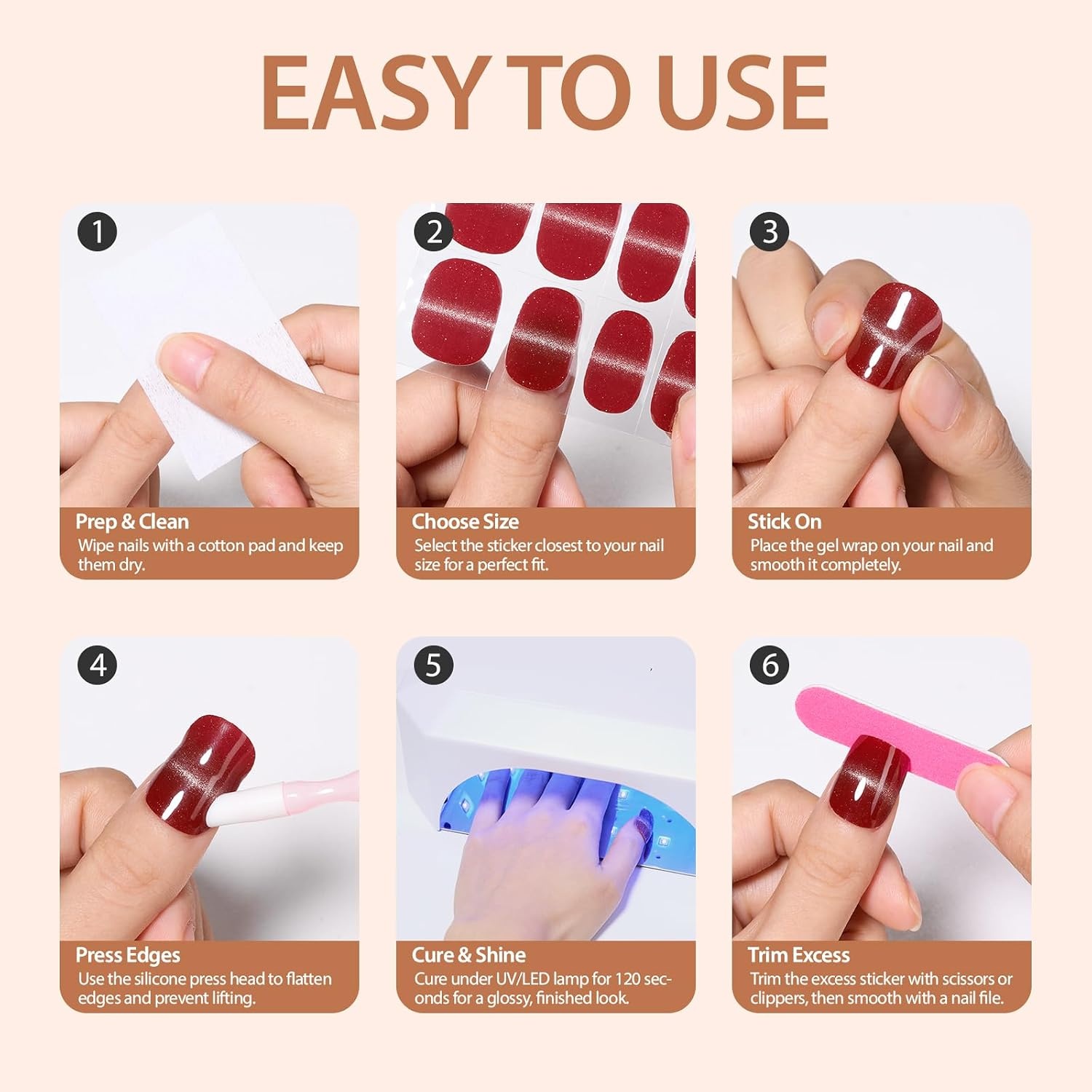 EASY TO USE

1

Prep & Clean
Wipe nails with a cotton pad and keep them dry.

2

Choose Size
Select the sticker closest to your nail size for a perfect fit.

3

Stick On
Place the gel wrap on your nail and smooth it completely.

4

Press Edges
Use the silicone press head to flatten edges and prevent lifting.

5

Cure & Shine
Cure under UV/LED lamp for 120 seconds for a glossy, finished look.

6

Trim Excess
Trim the excess sticker with scissors or clippers, then smooth with a nail file.