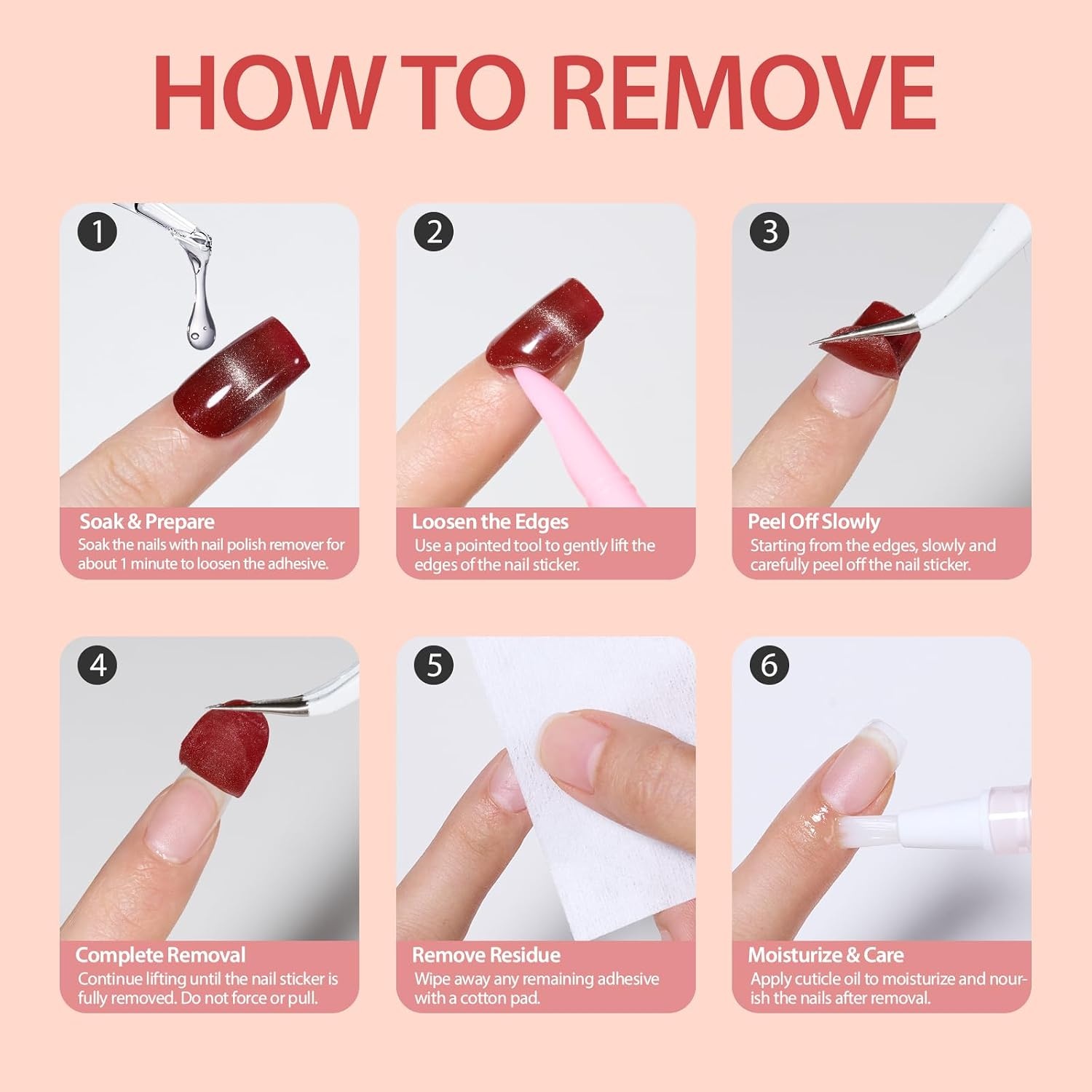 HOW TO REMOVE

1
Soak & Prepare
Soak the nails with nail polish remover for about 1 minute to loosen the adhesive.

2
Loosen the Edges
Use a pointed tool to gently lift the edges of the nail sticker.

3
Peel Off Slowly
Starting from the edges, slowly and carefully peel off the nail sticker.

4
Complete Removal
Continue lifting until the nail sticker is fully removed. Do not force or pull.

5
Remove Residue
Wipe away any remaining adhesive with a cotton pad.

6
Moisturize & Care
Apply cuticle oil to moisturize and nourish the nails after removal.