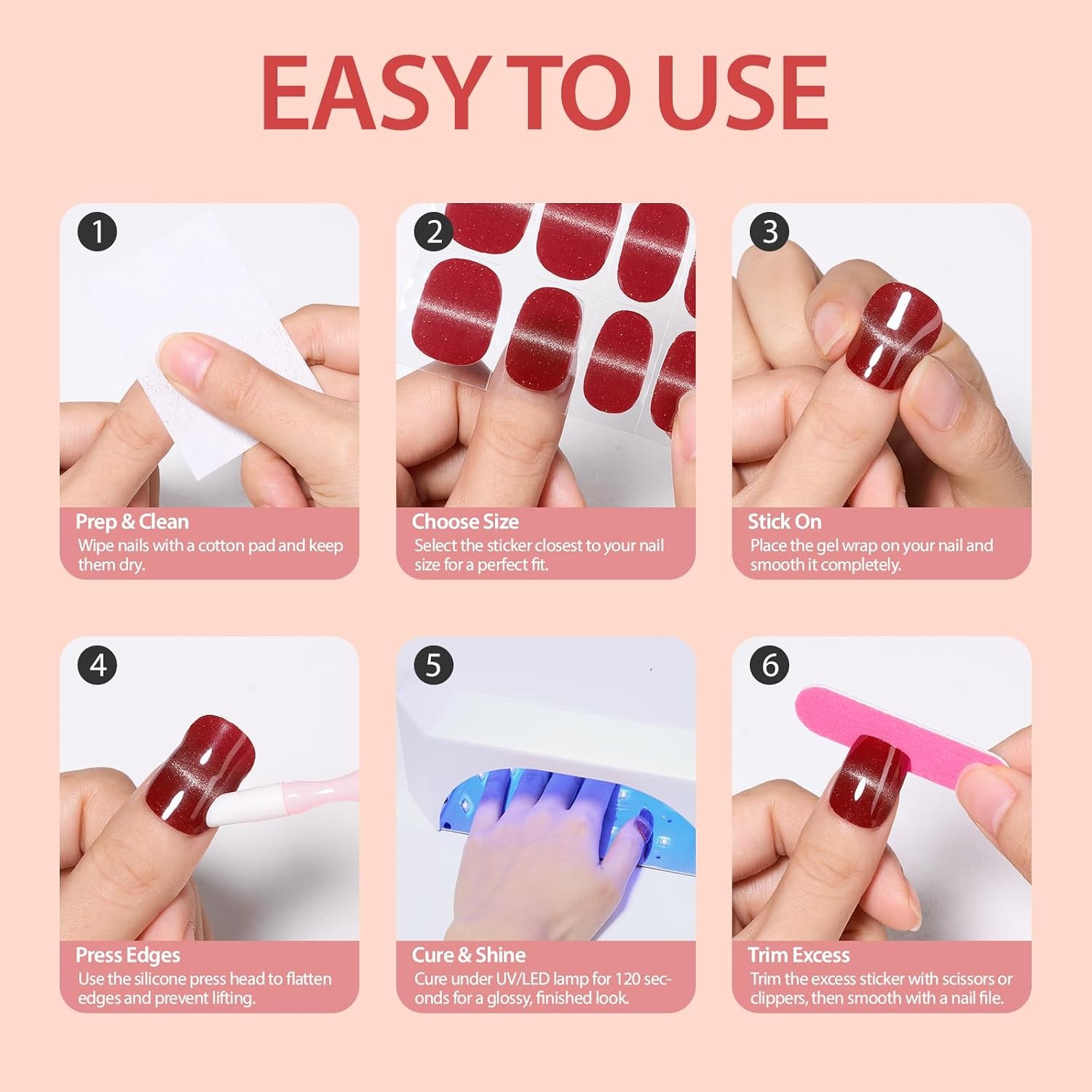 EASY TO USE

1
Prep & Clean
Wipe nails with a cotton pad and keep them dry.

2
Choose Size
Select the sticker closest to your nail size for a perfect fit.

3
Stick On
Place the gel wrap on your nail and smooth it completely.

4
Press Edges
Use the silicone press head to flatten edges and prevent lifting.

5
Cure & Shine
Cure under UV/LED lamp for 120 seconds for a glossy, finished look.

6
Trim Excess
Trim the excess sticker with scissors or clippers, then smooth with a nail file.