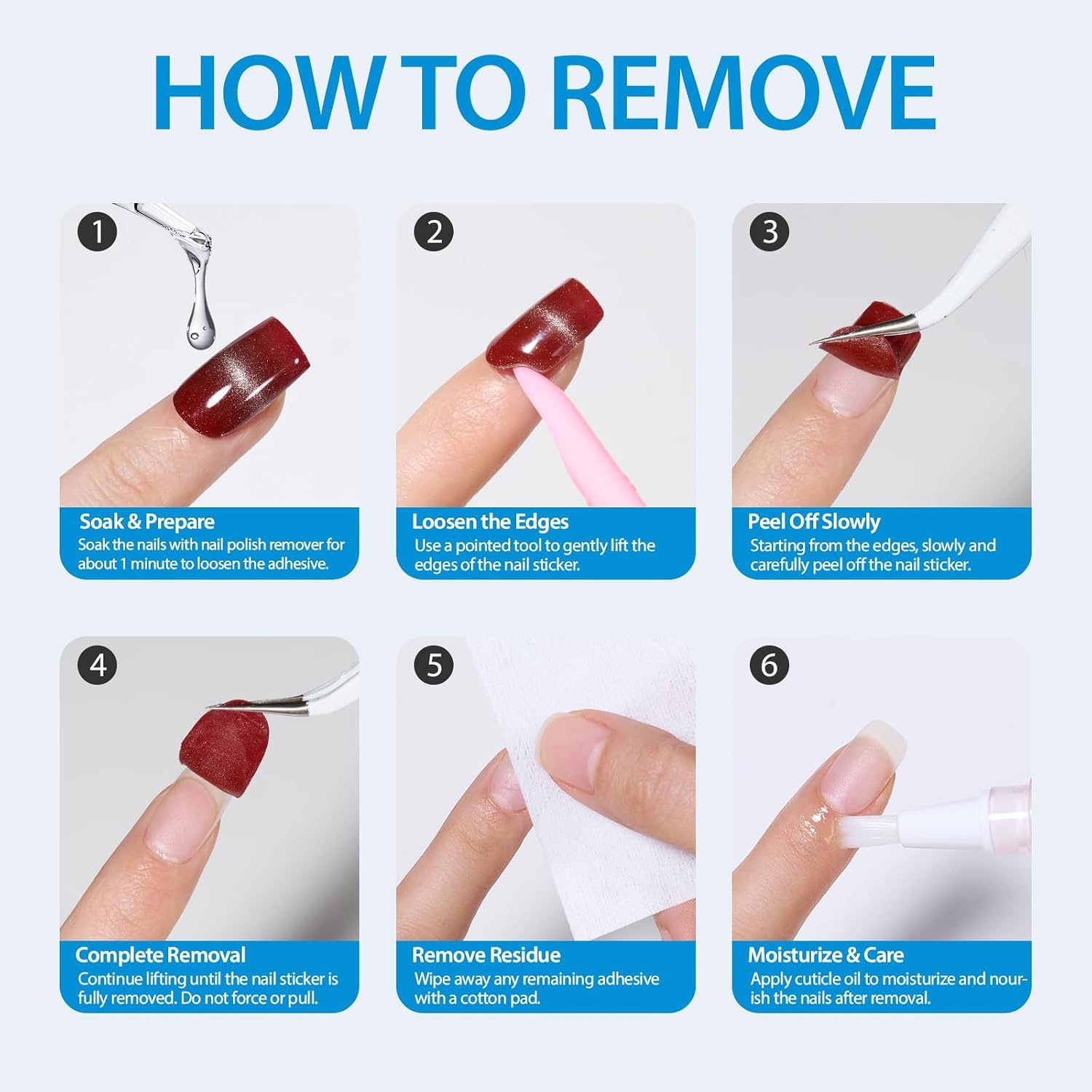 HOW TO REMOVE

1

Soak & Prepare
Soak the nails with nail polish remover for about 1 minute to loosen the adhesive.

2

Loosen the Edges
Use a pointed tool to gently lift the edges of the nail sticker.

3

Peel Off Slowly
Starting from the edges, slowly and carefully peel off the nail sticker.

4

Complete Removal
Continue lifting until the nail sticker is fully removed. Do not force or pull.

5

Remove Residue
Wipe away any remaining adhesive with a cotton pad.

6

Moisturize & Care
Apply cuticle oil to moisturize and nourish the nails after removal.