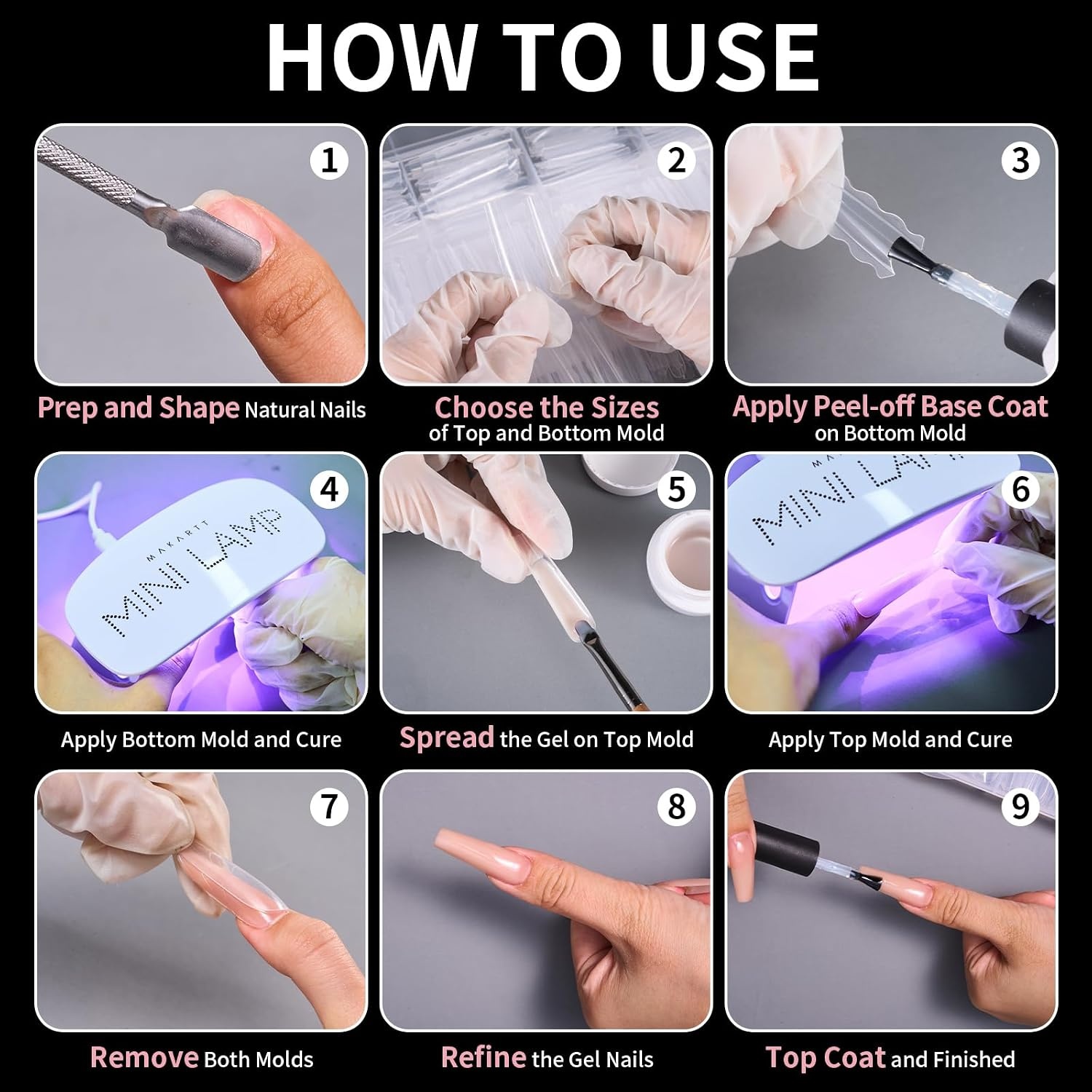 HOW TO USE

1
Prep and Shape Natural Nails

2
Choose the Sizes of Top and Bottom Mold

3
Apply Peel-off Base Coat on Bottom Mold

4
MAKARTT MINI LAMP
Apply Bottom Mold and Cure

5
Spread the Gel on Top Mold

6
MAKARTT MINI LAMP
Apply Top Mold and Cure

7
Remove Both Molds

8
Refine the Gel Nails

9
Top Coat and Finished