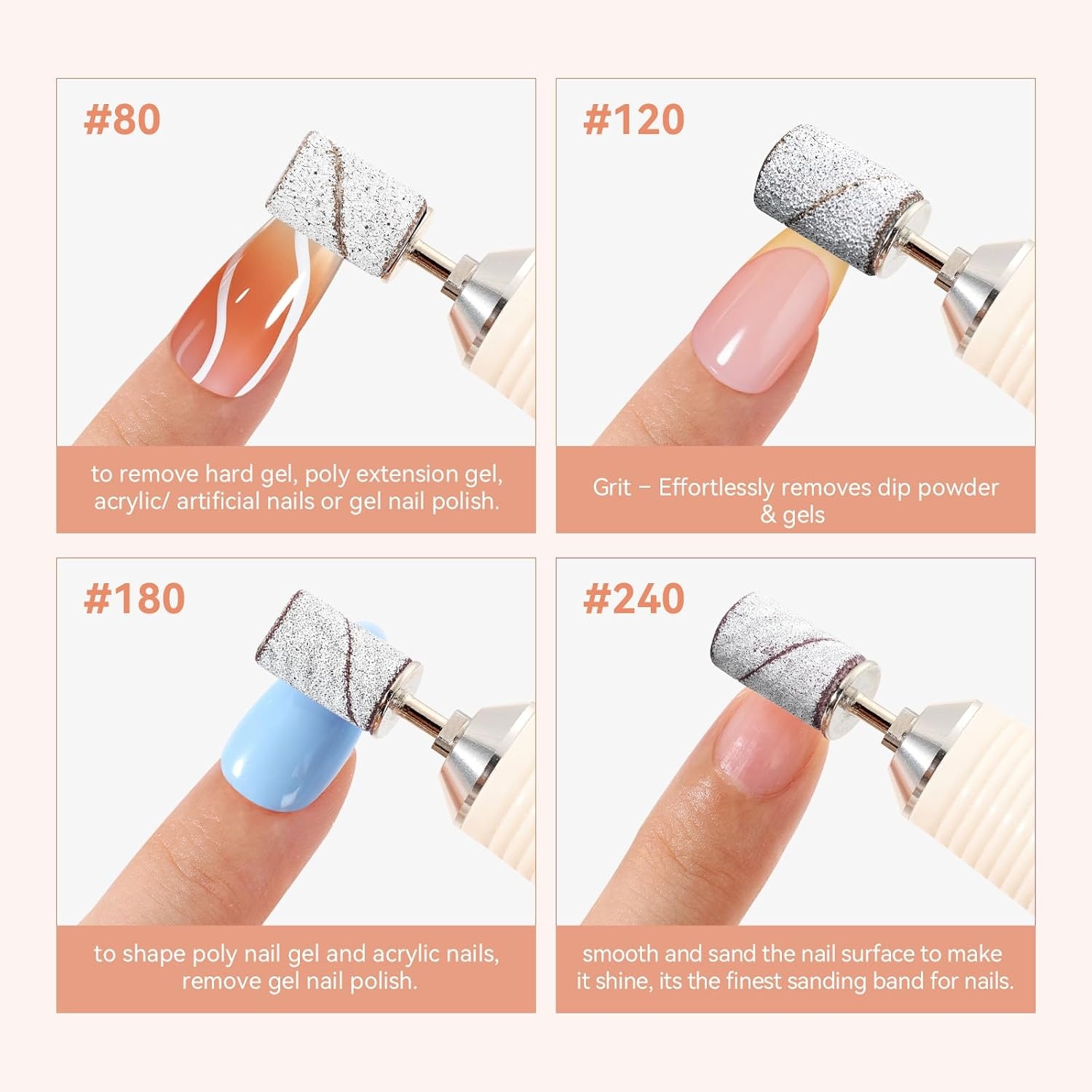 #80

to remove hard gel, poly extension gel, acrylic/ artificial nails or gel nail polish.

#120

Grit – Effortlessly removes dip powder & gels

#180

to shape poly nail gel and acrylic nails, remove gel nail polish.

#240

smooth and sand the nail surface to make it shine, its the finest sanding band for nails.