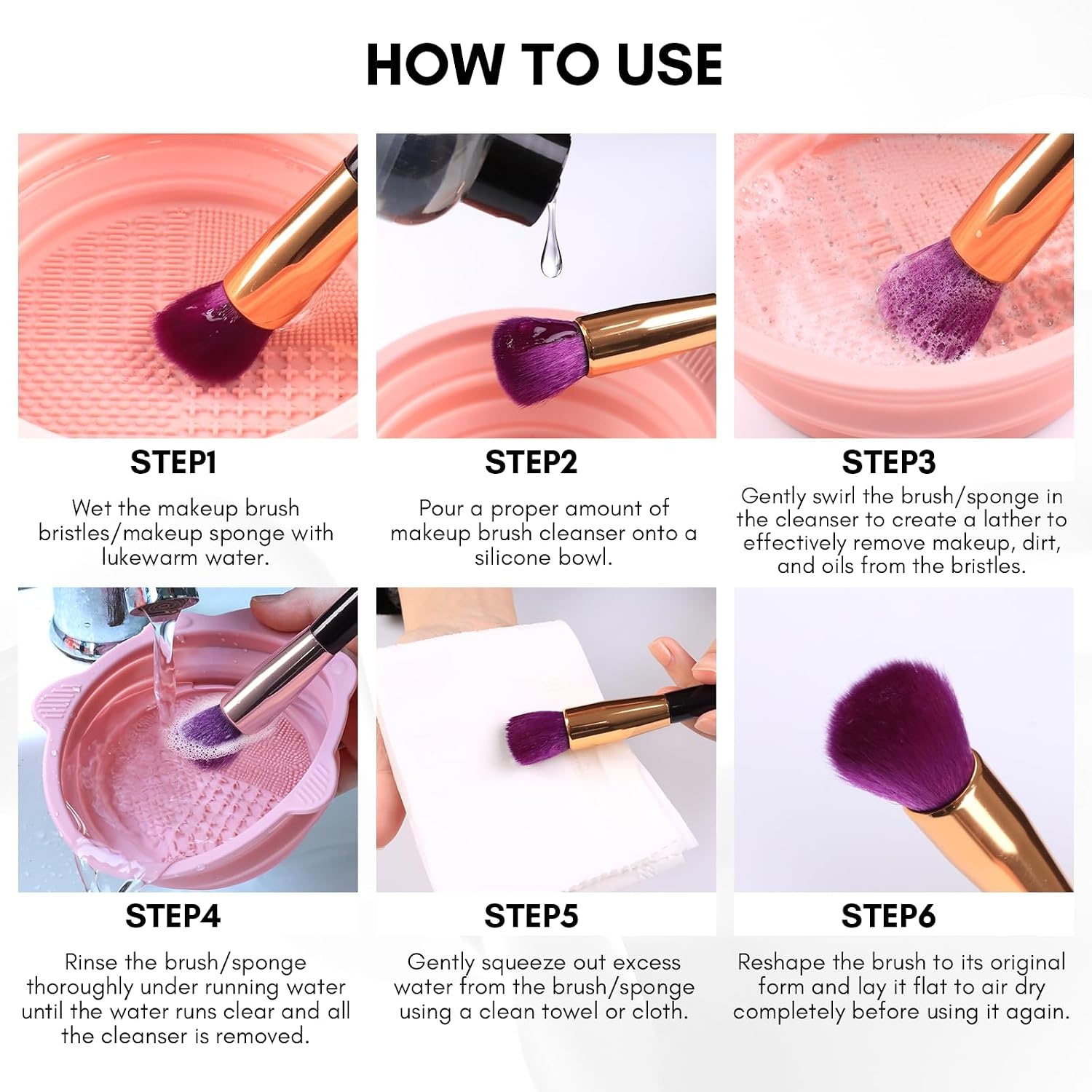 HOW TO USE

STEP1

Wet the makeup brush bristles/makeup sponge with lukewarm water.

STEP2

Pour a proper amount of makeup brush cleanser onto a silicone bowl.

STEP3

Gently swirl the brush/sponge in the cleanser to create a lather to effectively remove makeup, dirt, and oils from the bristles.

STEP4

Rinse the brush/sponge thoroughly under running water until the water runs clear and all the cleanser is removed.

STEP5

Gently squeeze out excess water from the brush/sponge using a clean towel or cloth.

STEP6

Reshape the brush to its original form and lay it flat to air dry completely before using it again.