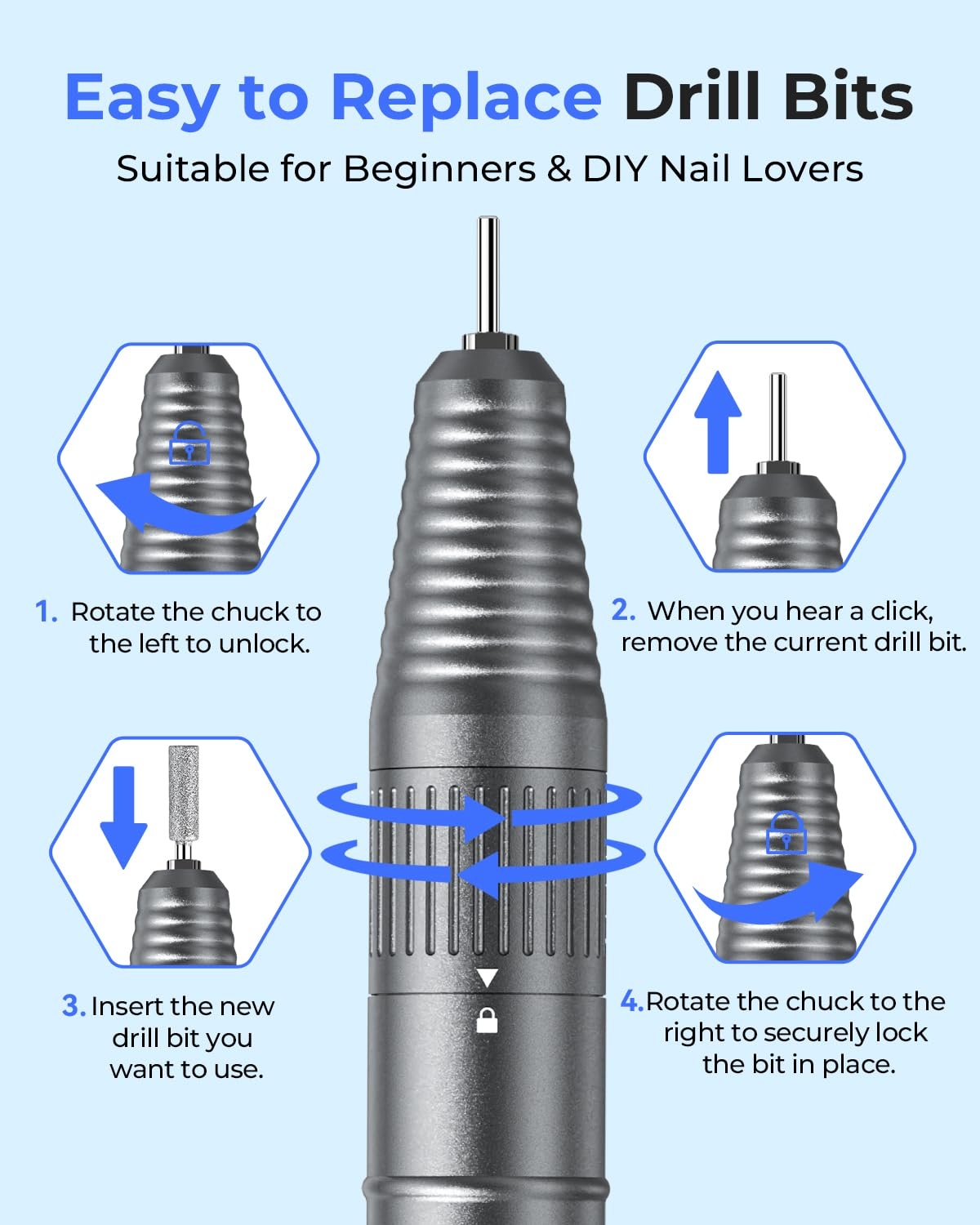 Easy to Replace Drill Bits

Suitable for Beginners & DIY Nail Lovers

1. Rotate the chuck to the left to unlock.

2. When you hear a click, remove the current drill bit.

3. Insert the new drill bit you want to use.

4. Rotate the chuck to the right to securely lock the bit in place.