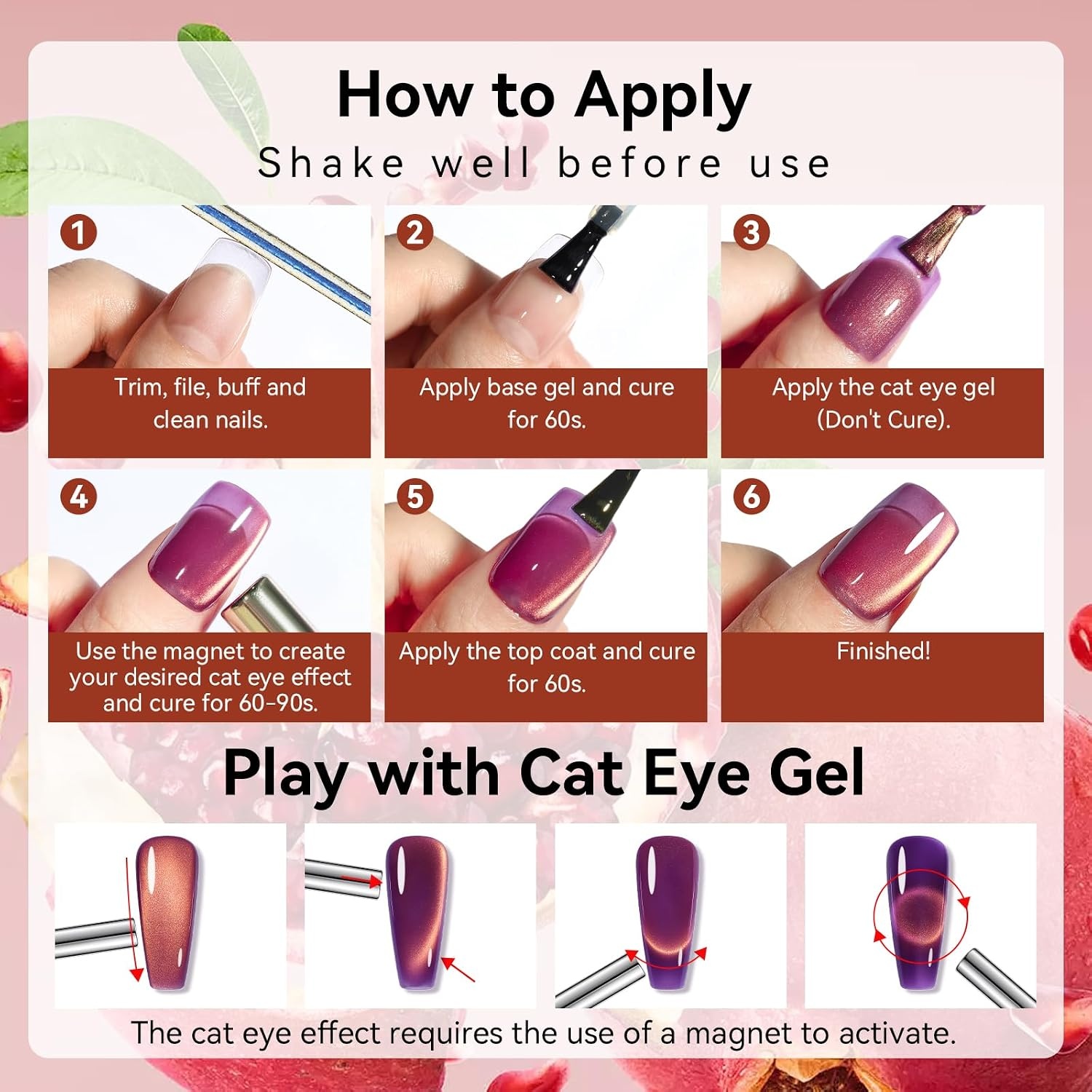 How to Apply

Shake well before use

1
Trim, file, buff and clean nails.

2
Apply base gel and cure for 60s.

3
Apply the cat eye gel (Don't Cure).

4
Use the magnet to create your desired cat eye effect and cure for 60-90s.

5
Apply the top coat and cure for 60s.

6
Finished!

Play with Cat Eye Gel

The cat eye effect requires the use of a magnet to activate.