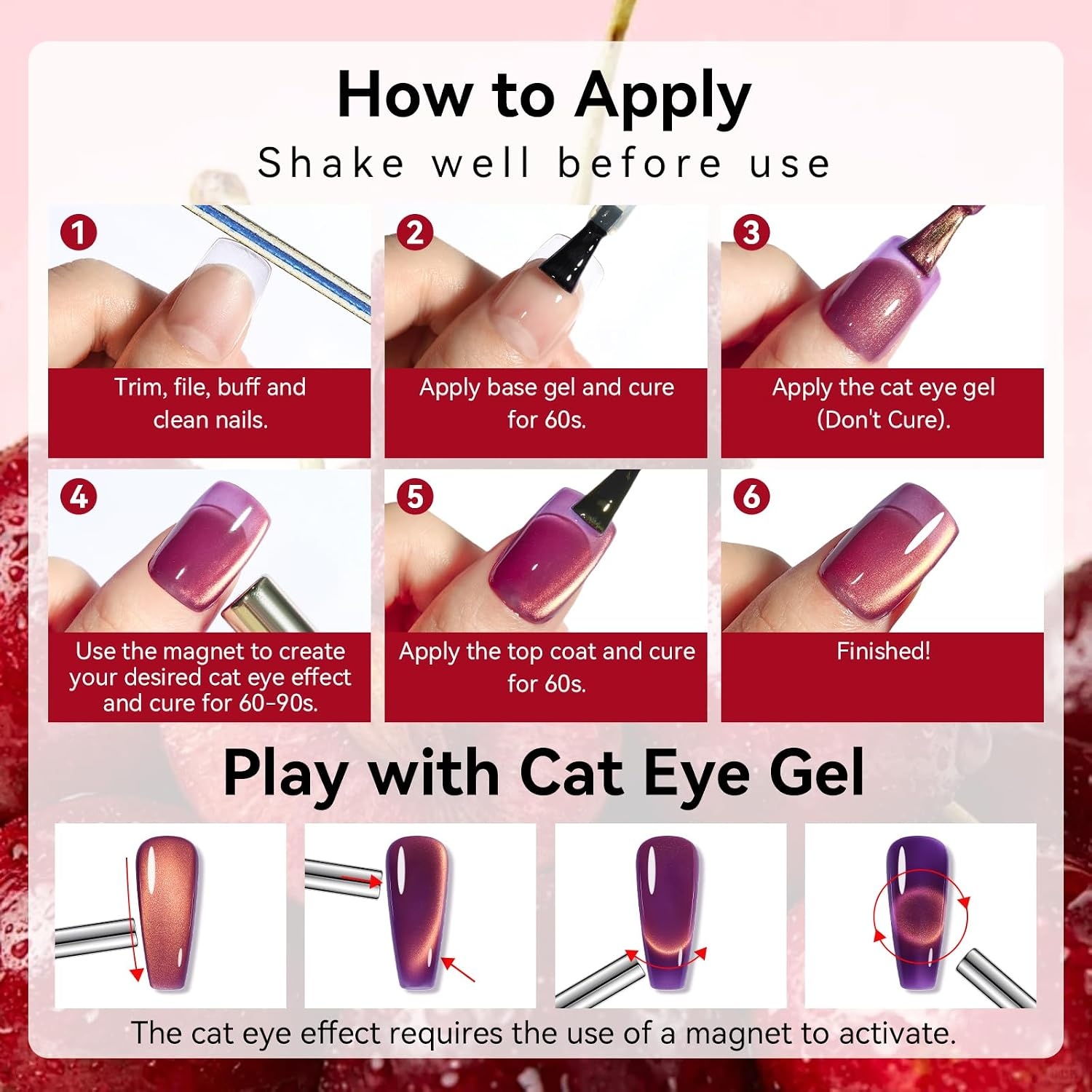 How to Apply

Shake well before use

1
Trim, file, buff and clean nails.

2
Apply base gel and cure for 60s.

3
Apply the cat eye gel (Don't Cure).

4
Use the magnet to create your desired cat eye effect and cure for 60-90s.

5
Apply the top coat and cure for 60s.

6
Finished!

Play with Cat Eye Gel

The cat eye effect requires the use of a magnet to activate.