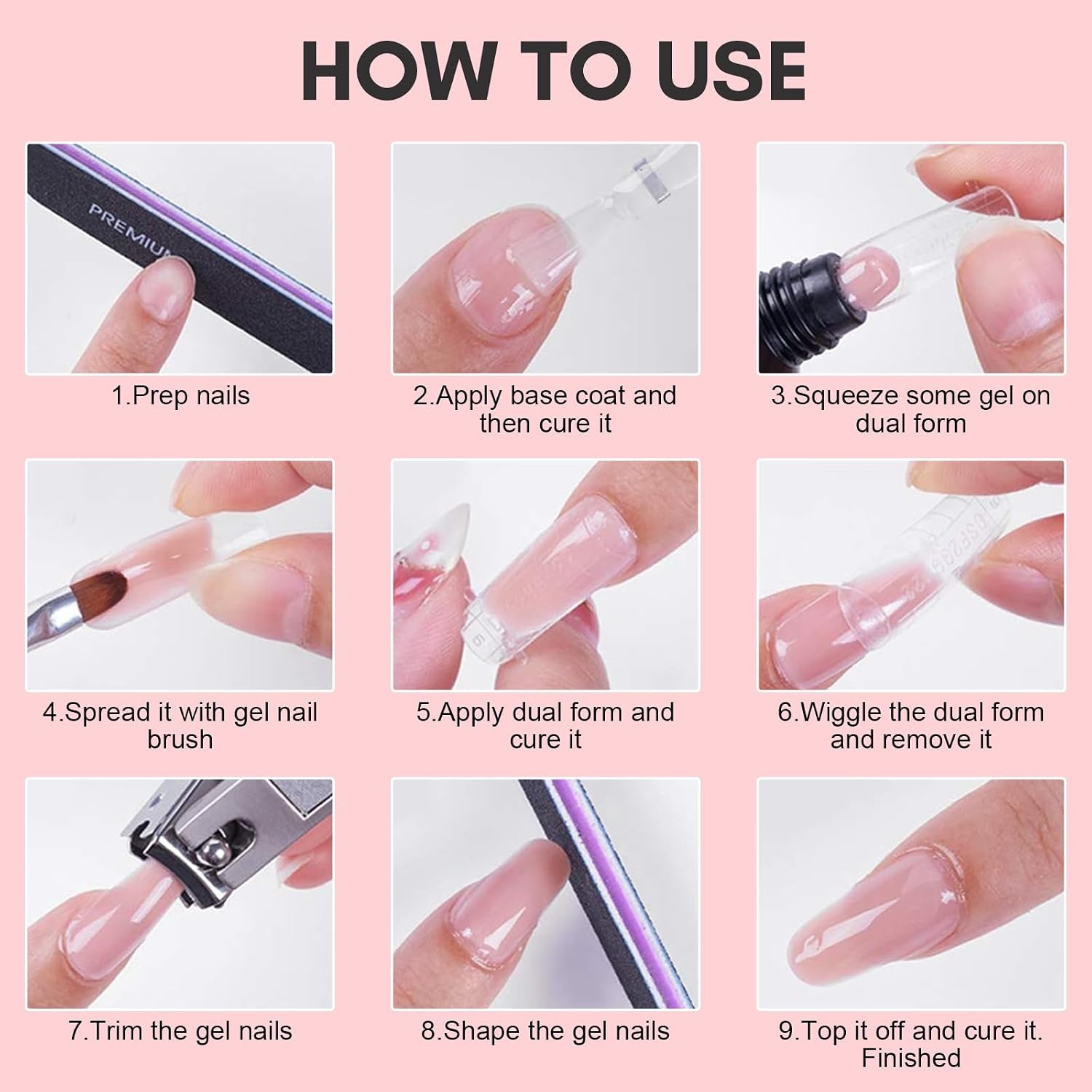 HOW TO USE

PREMIUM

1.Prep nails

2.Apply base coat and then cure it

3.Squeeze some gel on dual form

4.Spread it with gel nail brush

5.Apply dual form and cure it

6.Wiggle the dual form and remove it

7.Trim the gel nails

8.Shape the gel nails

9.Top it off and cure it. Finished